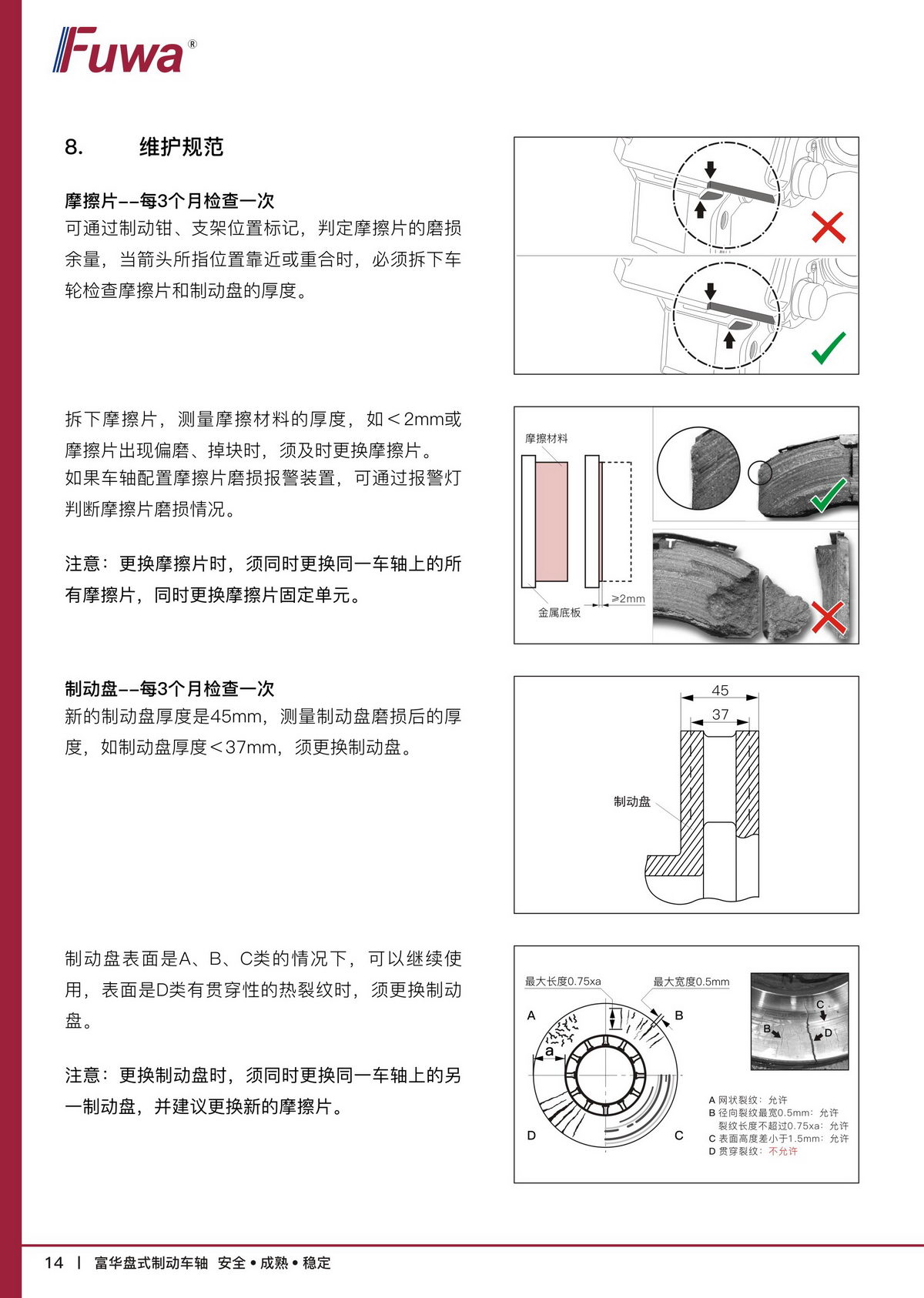 Fuwa®

8. 维护规范

摩擦片--每3个月检查一次
可通过制动钳、支架位置标记，判定摩擦片的磨损余量，当箭头所指位置靠近或重合时，必须拆下车轮检查摩擦片和制动盘的厚度。

拆下摩擦片，测量摩擦材料的厚度，如＜2mm或摩擦片出现偏磨、掉块时，须及时更换摩擦片。
如果车轴配置摩擦片磨损报警装置，可通过报警灯判断摩擦片磨损情况。

注意：更换摩擦片时，须同时更换同一车轴上的所有摩擦片，同时更换摩擦片固定单元。

摩擦材料
金属底板
≥2mm

制动盘--每3个月检查一次
新的制动盘厚度是45mm，测量制动盘磨损后的厚度，如制动盘厚度＜37mm，须更换制动盘。

45
37
制动盘

制动盘表面是A、B、C类的情况下，可以继续使用，表面是D类有贯穿性的热裂纹时，须更换制动盘。

注意：更换制动盘时，须同时更换同一车轴上的另一制动盘，并建议更换新的摩擦片。

最大长度0.75xa
最大宽度0.5mm
A
B
a
D
C
C
B
D
A 网状裂纹：允许
B 径向裂纹最宽0.5mm：允许
裂纹长度不超过0.75xa：允许
C 表面高度差小于1.5mm：允许
D 贯穿裂纹：不允许

14 | 富华盘式制动车轴 安全 • 成熟 • 稳定